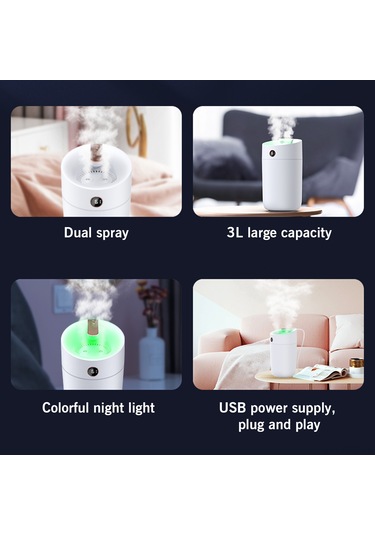 Dual spray

3L large capacity

Colorful night light

USB power supply, plug and play