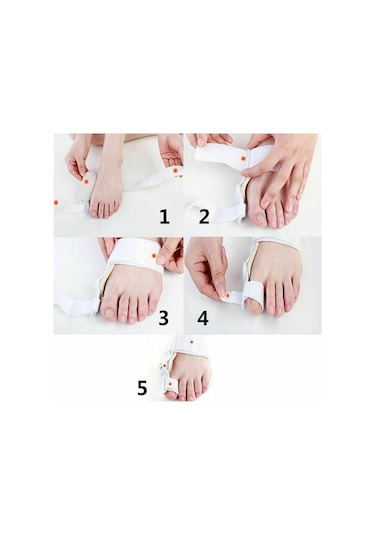 1
2
3
4
5