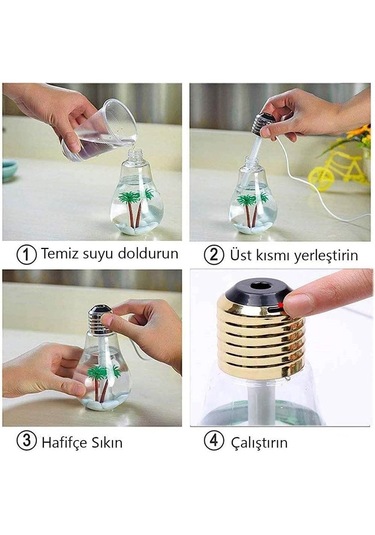 ① Temiz suyu doldurun

② Üst kısmı yerleştirin

③ Hafifçe Sıkın

④ Çalıştırın