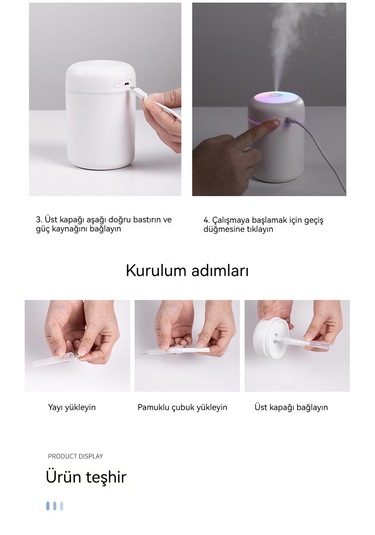 3. Üst kapağı aşağı doğru bastırın ve güç kaynağını bağlayın

4. Çalışmaya başlamak için geçiş düğmesine tıklayın

Kurulum adımları

Yayı yükleyin

Pamuklu çubuk yükleyin

Üst kapağı bağlayın

PRODUCT DISPLAY

Ürün teşhir