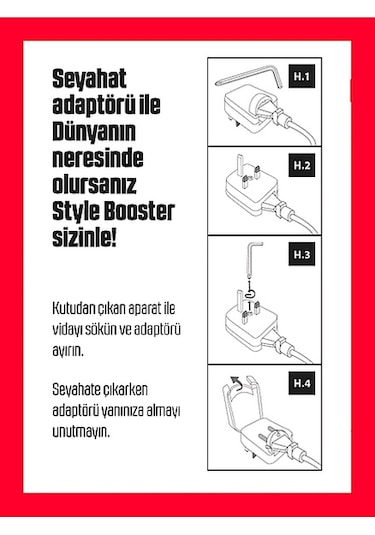 Seyahat adaptörü ile Dünyanın neresinde olursanız Style Booster sizinle!

Kutudan çıkan aparat ile vidayı sökün ve adaptörü ayırın.

Seyahate çıkarken adaptörü yanınıza almayı unutmayın.

H.1

H.2

H.3

H.4