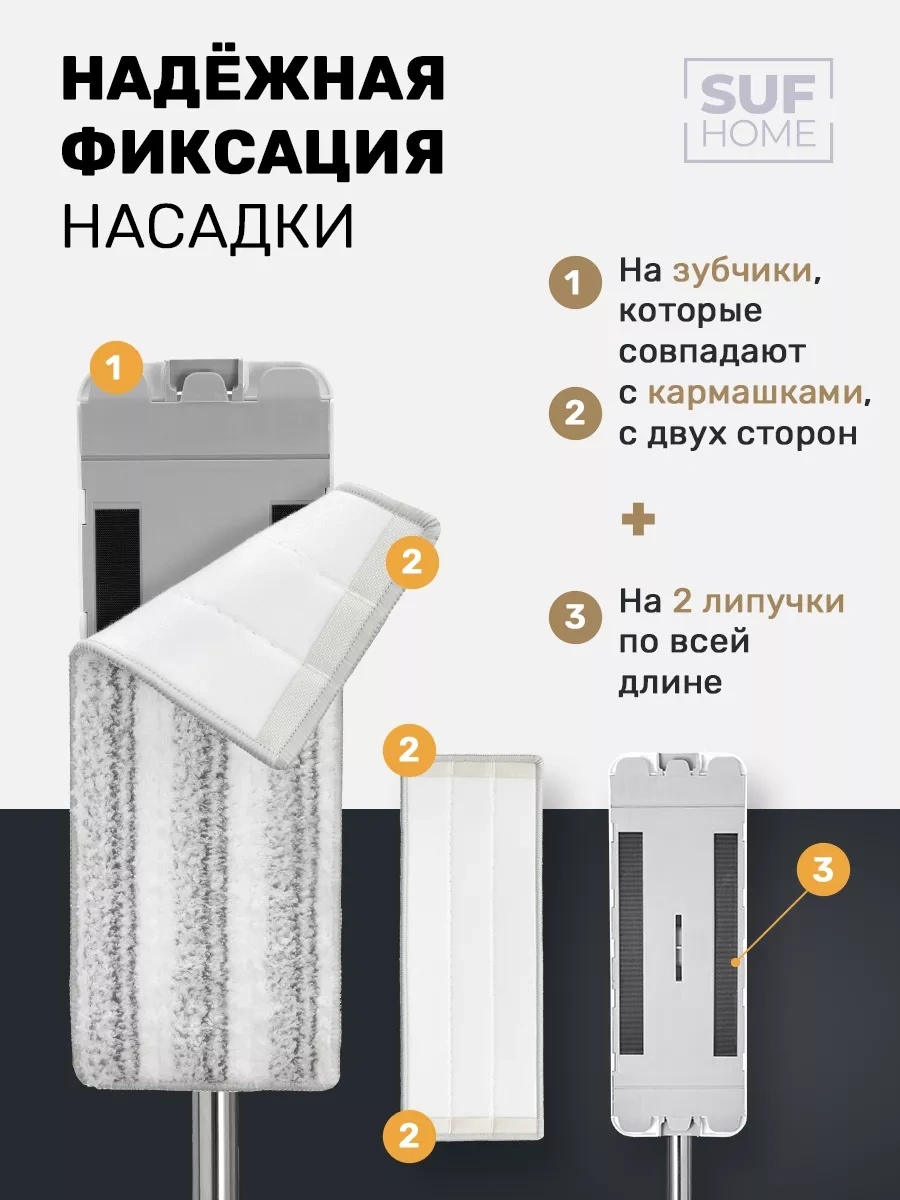 НАДЁЖНАЯ ФИКСАЦИЯ НАСАДКИ

SUF HOME

1 На зубчики, которые совпадают
2 с кармашками, с двух сторон

+

3 На 2 липучки по всей длине

1

2

2

2

3