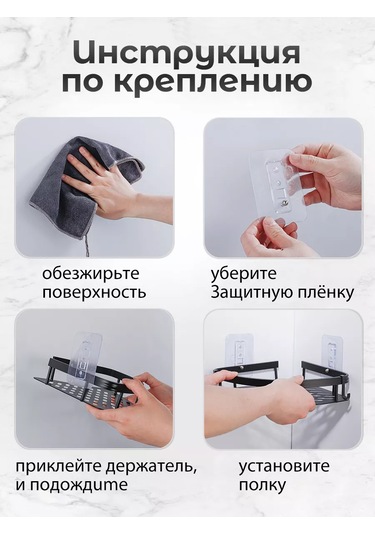 Инструкция по креплению

обезжирьте поверхность

уберите Защитную плёнку

приклейте держатель, и подождите

установите полку