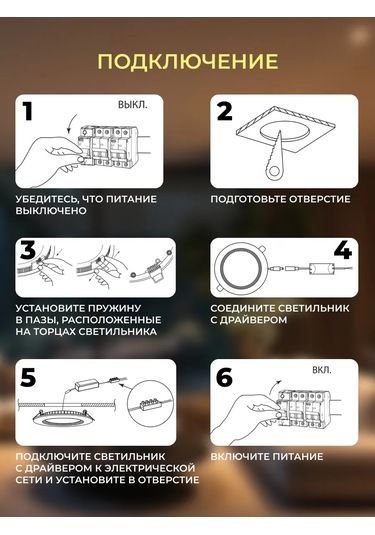 ПОДКЛЮЧЕНИЕ

1

ВЫКЛ.

УБЕДИТЕСЬ, ЧТО ПИТАНИЕ ВЫКЛЮЧЕНО

2

ПОДГОТОВЬТЕ ОТВЕРСТИЕ

3

УСТАНОВИТЕ ПРУЖИНУ В ПАЗЫ, РАСПОЛОЖЕННЫЕ НА ТОРЦАХ СВЕТИЛЬНИКА

4

СОЕДИНИТЕ СВЕТИЛЬНИК С ДРАЙВЕРОМ

5

ПОДКЛЮЧИТЕ СВЕТИЛЬНИК С ДРАЙВЕРОМ К ЭЛЕКТРИЧЕСКОЙ СЕТИ И УСТАНОВИТЕ В ОТВЕРСТИЕ

6

ВКЛ.

ВКЛЮЧИТЕ ПИТАНИЕ