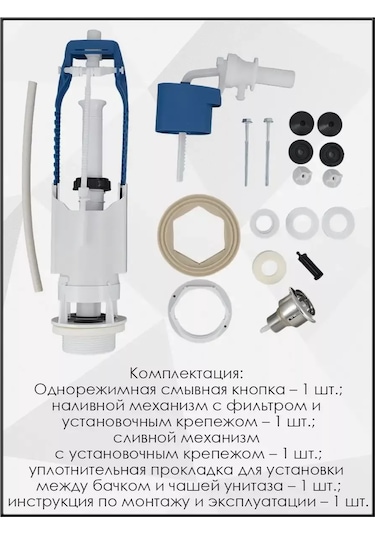 Комплектация:
Однорежимная смывная кнопка – 1 шт.; наливной механизм с фильтром и установочным крепежом – 1 шт.; сливной механизм с установочным крепежом – 1 шт.; уплотнительная прокладка для установки между бачком и чашей унитаза – 1 шт.; инструкция по монтажу и эксплуатации – 1 шт.