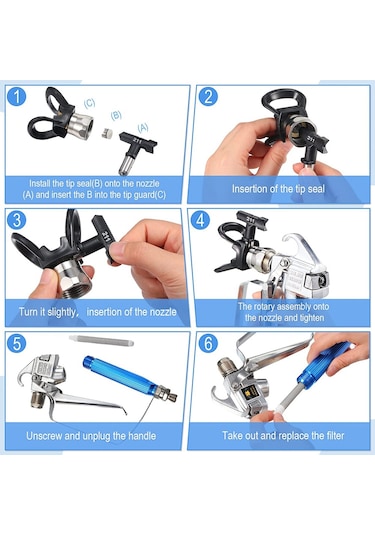 1

(C)

(B)

(A)

211

Install the tip seal(B) onto the nozzle (A) and insert the B into the tip guard(C)

2

311

Insertion of the tip seal

3

311

Turn it slightly, insertion of the nozzle

4

311

The rotary assembly onto the nozzle and tighten

5

Unscrew and unplug the handle

6

Take out and replace the filter