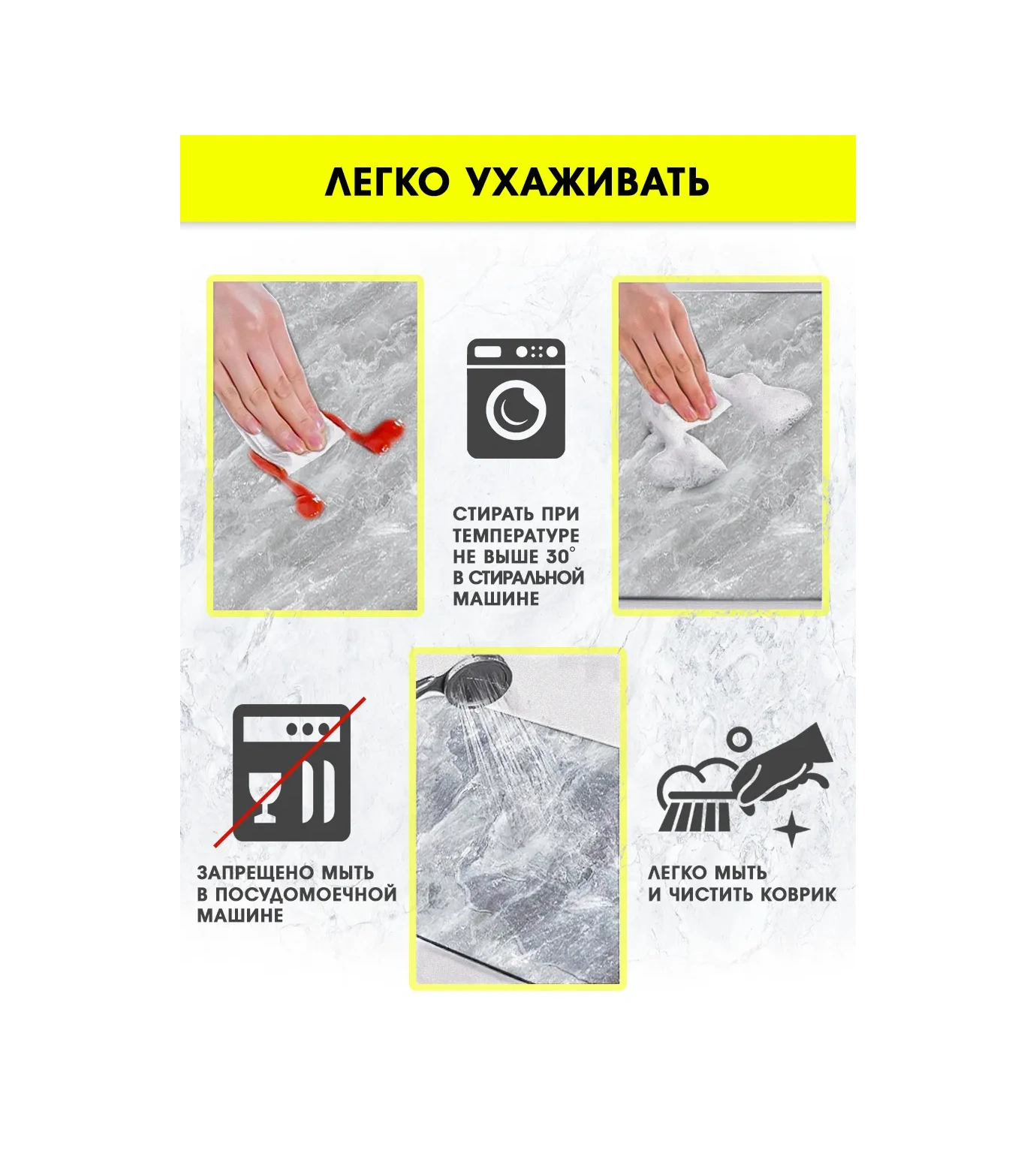 ЛЕГКО УХАЖИВАТЬ

СТИРАТЬ ПРИ ТЕМПЕРАТУРЕ НЕ ВЫШЕ 30° В СТИРАЛЬНОЙ МАШИНЕ

ЗАПРЕЩЕНО МЫТЬ В ПОСУДОМОЕЧНОЙ МАШИНЕ

ЛЕГКО МЫТЬ И ЧИСТИТЬ КОВРИК