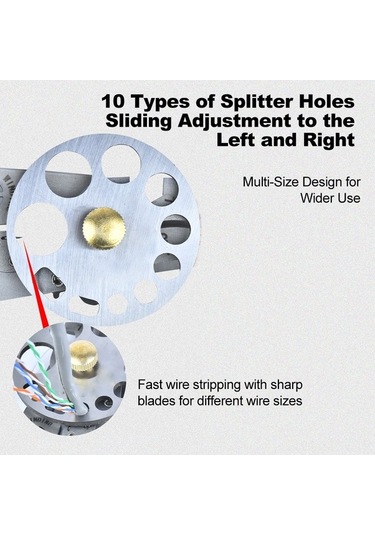 10 Types of Splitter Holes
Sliding Adjustment to the Left and Right

Multi-Size Design for Wider Use

Fast wire stripping with sharp blades for different wire sizes