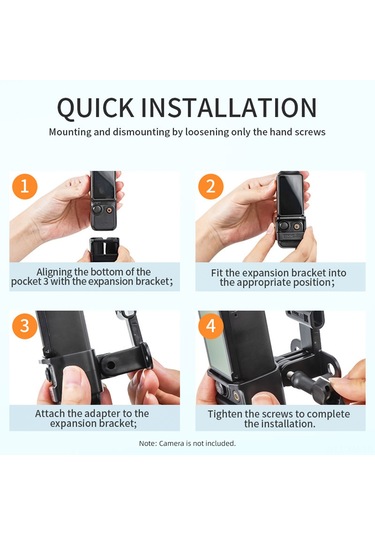 QUICK INSTALLATION

Mounting and dismounting by loosening only the hand screws

1

Aligning the bottom of the pocket 3 with the expansion bracket;

2

Fit the expansion bracket into the appropriate position;

3

Attach the adapter to the expansion bracket;

4

Tighten the screws to complete the installation.

Note: Camera is not included.