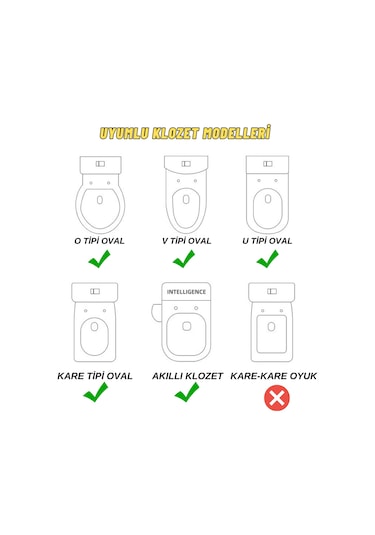 UYUMLU KLOZET MODELLERİ

O TİPİ OVAL

V TİPİ OVAL

U TİPİ OVAL

INTELLIGENCE

KARE TİPİ OVAL

AKILLI KLOZET

KARE-KARE OYUK