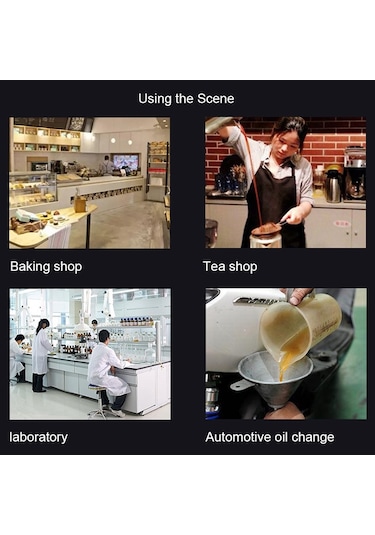 Using the Scene

Baking shop

Tea shop

laboratory

Automotive oil change