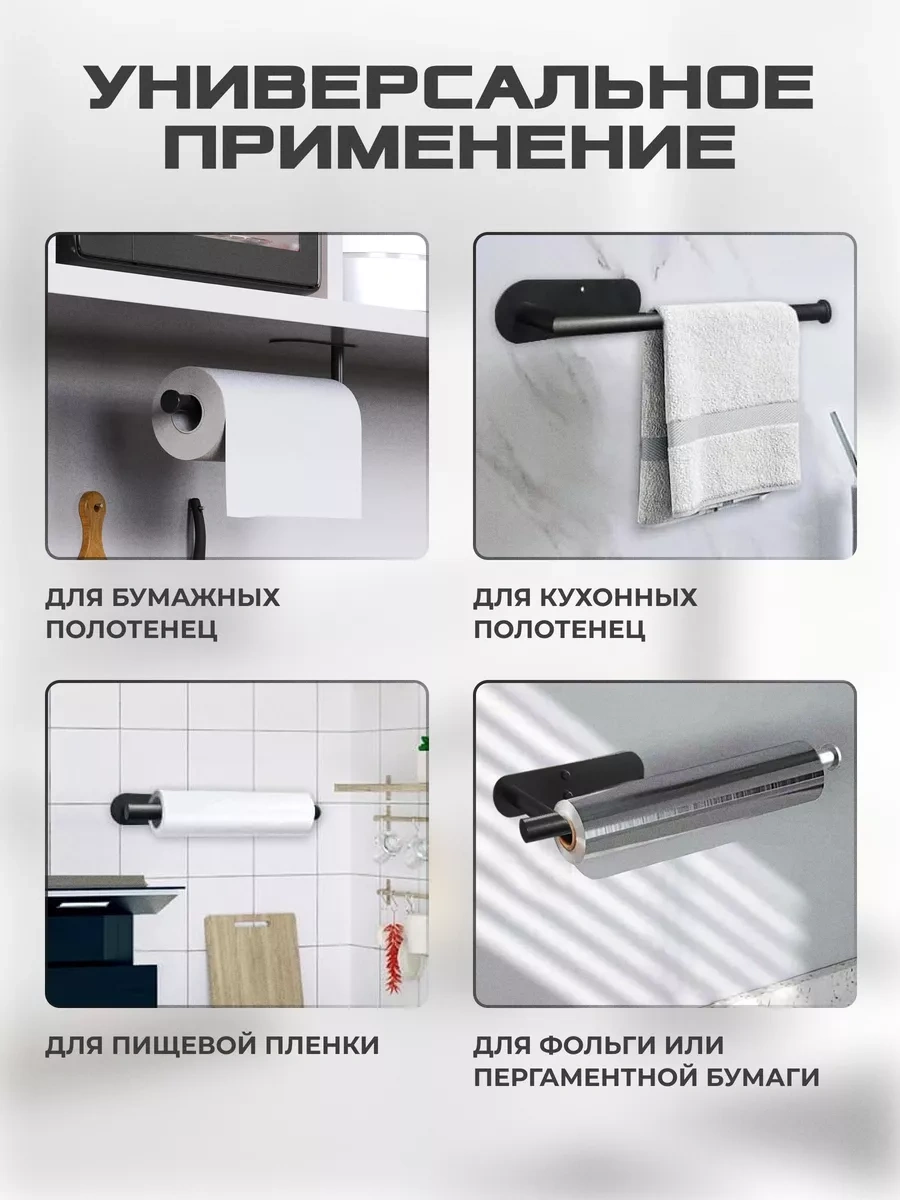 УНИВЕРСАЛЬНОЕ ПРИМЕНЕНИЕ

ДЛЯ БУМАЖНЫХ ПОЛОТЕНЕЦ

ДЛЯ КУХОННЫХ ПОЛОТЕНЕЦ

ДЛЯ ПИЩЕВОЙ ПЛЕНКИ

ДЛЯ ФОЛЬГИ ИЛИ ПЕРГАМЕНТНОЙ БУМАГИ