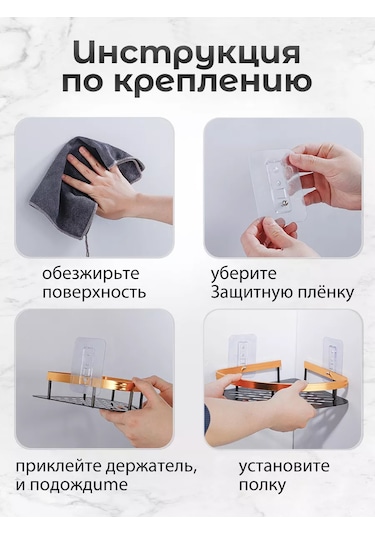 Инструкция по креплению

обезжирьте поверхность

уберите Защитную плёнку

приклейте держатель, и подождите

установите полку