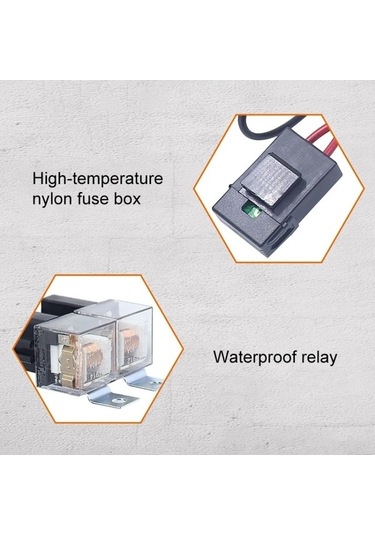 High-temperature nylon fuse box

Waterproof relay