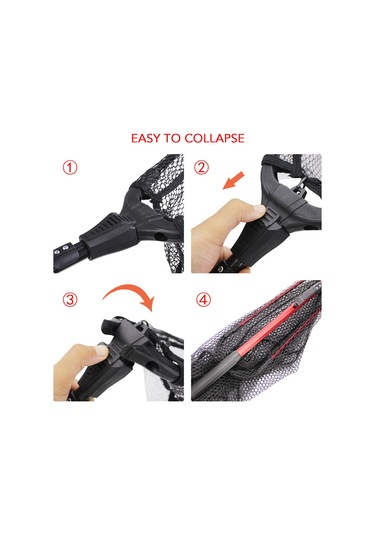 EASY TO COLLAPSE

①

②

③

④