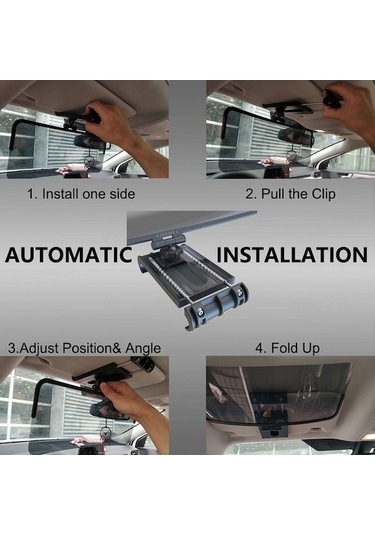 1. Install one side

2. Pull the Clip

AUTOMATIC INSTALLATION

3.Adjust Position& Angle

4. Fold Up