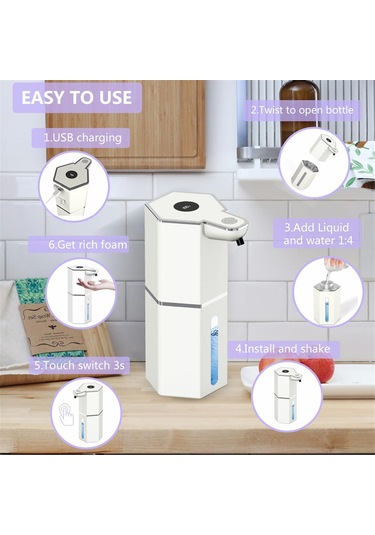 EASY TO USE

1.USB charging

2.Twist to open bottle

3.Add Liquid and water 1:4

4.Install and shake

5.Touch switch 3s

6.Get rich foam