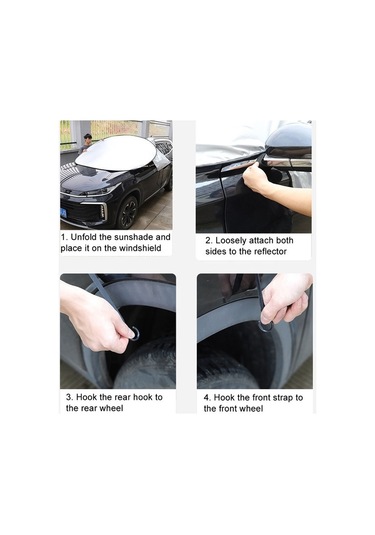 1. Unfold the sunshade and place it on the windshield

2. Loosely attach both sides to the reflector

3. Hook the rear hook to the rear wheel

4. Hook the front strap to the front wheel