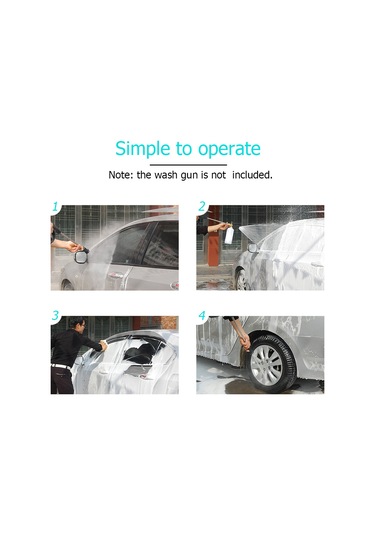 Simple to operate

Note: the wash gun is not included.

1

2

3

4