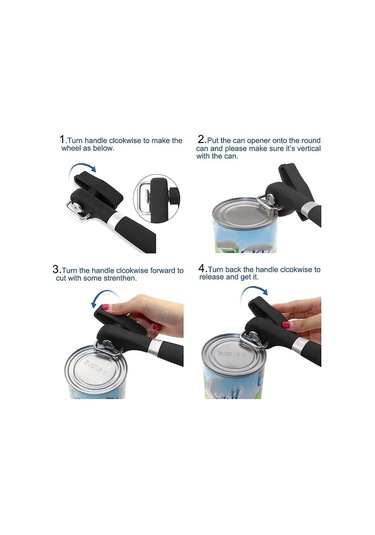 1.Turn handle clcokwise to make the wheel as below.

2.Put the can opener onto the round can and please make sure it's vertical with the can.

3.Turn the handle clcokwise forward to cut with some strenthen.

4.Turn back the handle clcokwise to release and get it.