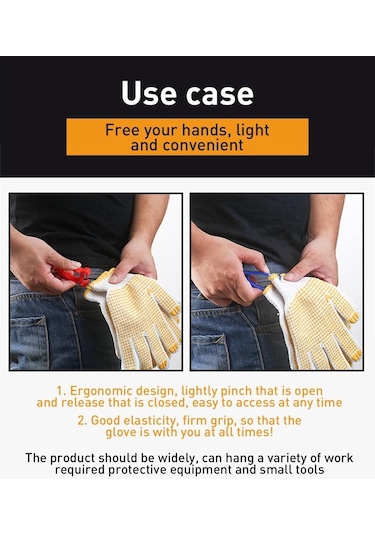 Use case

Free your hands, light and convenient

1. Ergonomic design, lightly pinch that is open and release that is closed, easy to access at any time

2. Good elasticity, firm grip, so that the glove is with you at all times!

The product should be widely, can hang a variety of work required protective equipment and small tools