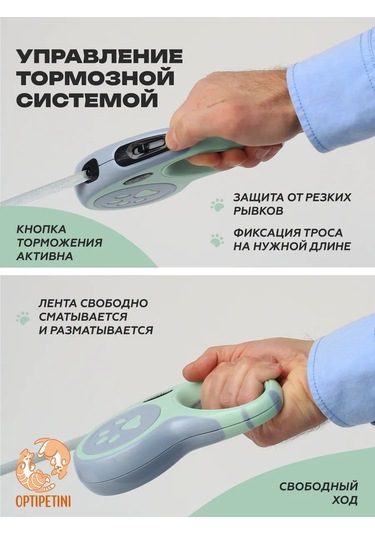 УПРАВЛЕНИЕ ТОРМОЗНОЙ СИСТЕМОЙ

ЗАЩИТА ОТ РЕЗКИХ РЫВКОВ

ФИКСАЦИЯ ТРОСА НА НУЖНОЙ ДЛИНЕ

КНОПКА ТОРМОЖЕНИЯ АКТИВНА

ЛЕНТА СВОБОДНО СМАТЫВАЕТСЯ И РАЗМАТЫВАЕТСЯ

OPTIPETINI

СВОБОДНЫЙ ХОД