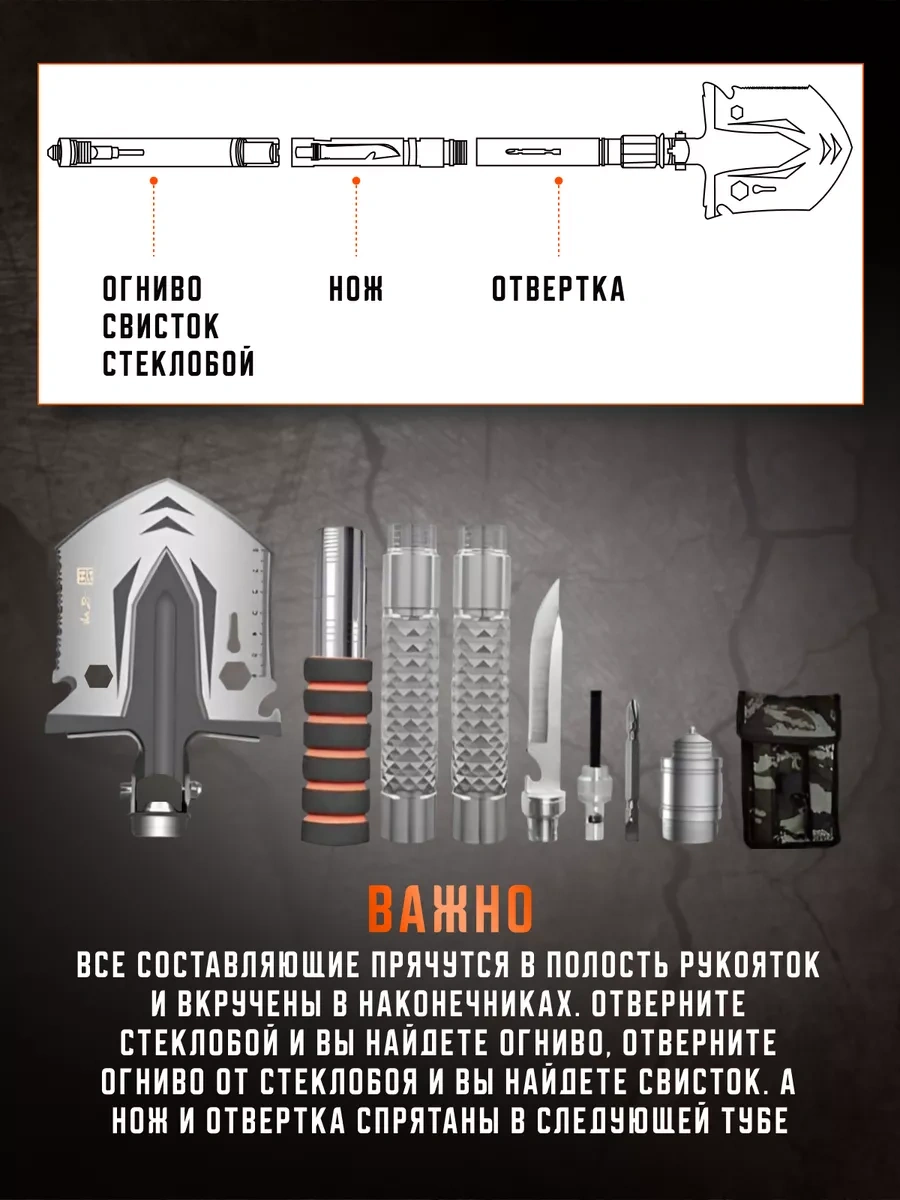 ОГНИВО
СВИСТОК
СТЕКЛОБОЙ

НОЖ

ОТВЕРТКА

ВАЖНО

ВСЕ СОСТАВЛЯЮЩИЕ ПРЯЧУТСЯ В ПОЛОСТЬ РУКОЯТОК И ВКРУЧЕНЫ В НАКОНЕЧНИКАХ. ОТВЕРНИТЕ СТЕКЛОБОЙ И ВЫ НАЙДЕТЕ ОГНИВО, ОТВЕРНИТЕ ОГНИВО ОТ СТЕКЛОБОЯ И ВЫ НАЙДЕТЕ СВИСТОК. А НОЖ И ОТВЕРТКА СПРЯТАНЫ В СЛЕДУЮЩЕЙ ТУБЕ