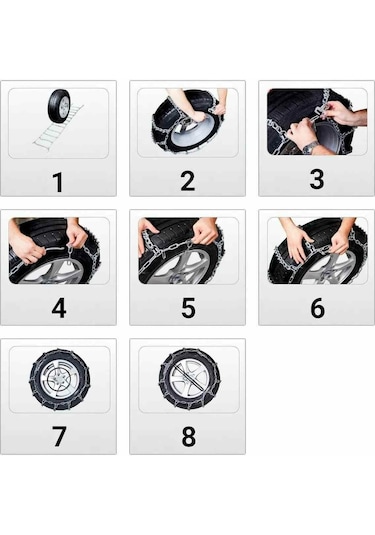 1

2

3

4

5

6

7

8