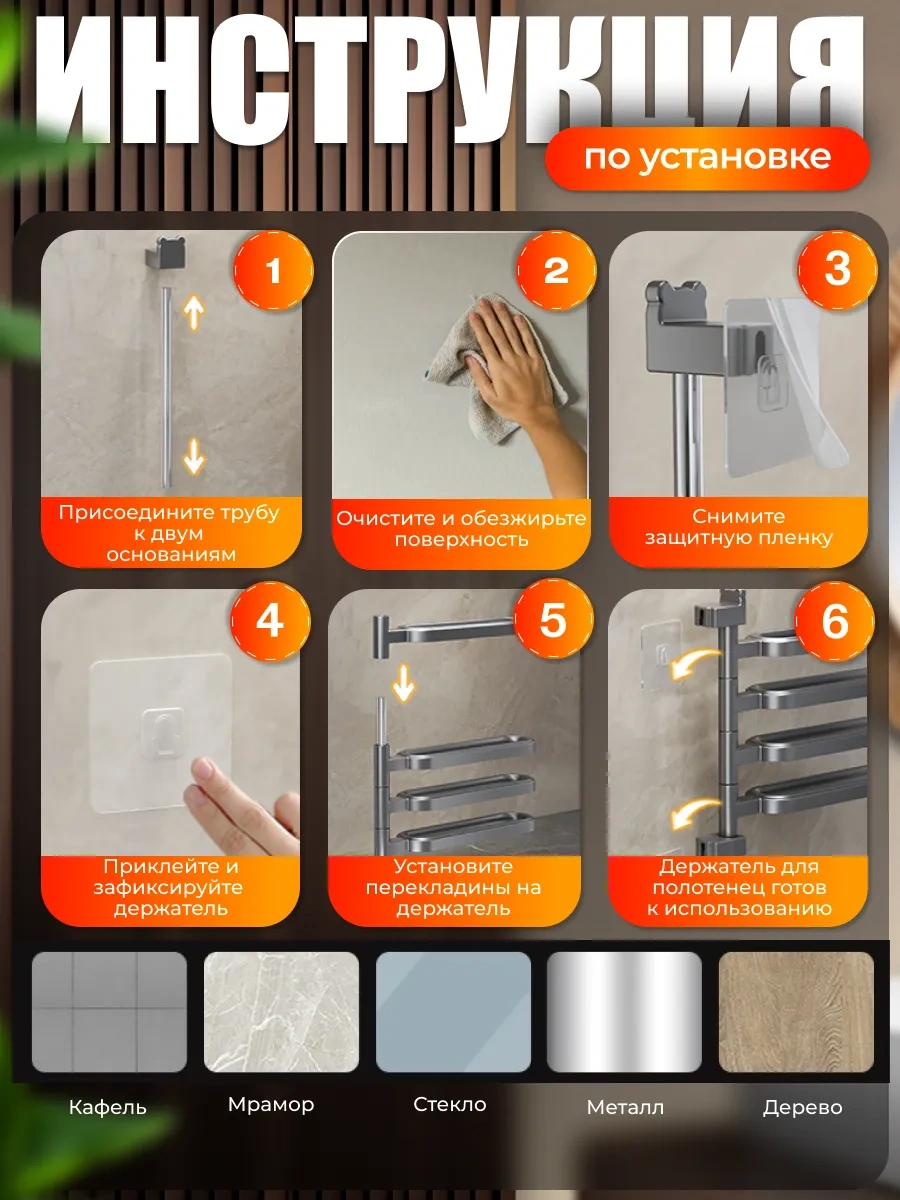 ИНСТРУКЦИЯ

по установке

1

Присоедините трубу к двум основаниям

2

Очистите и обезжирьте поверхность

3

Снимите защитную пленку

4

Приклейте и зафиксируйте держатель

5

Установите перекладины на держатель

6

Держатель для полотенец готов к использованию

Кафель

Мрамор

Стекло

Металл

Дерево