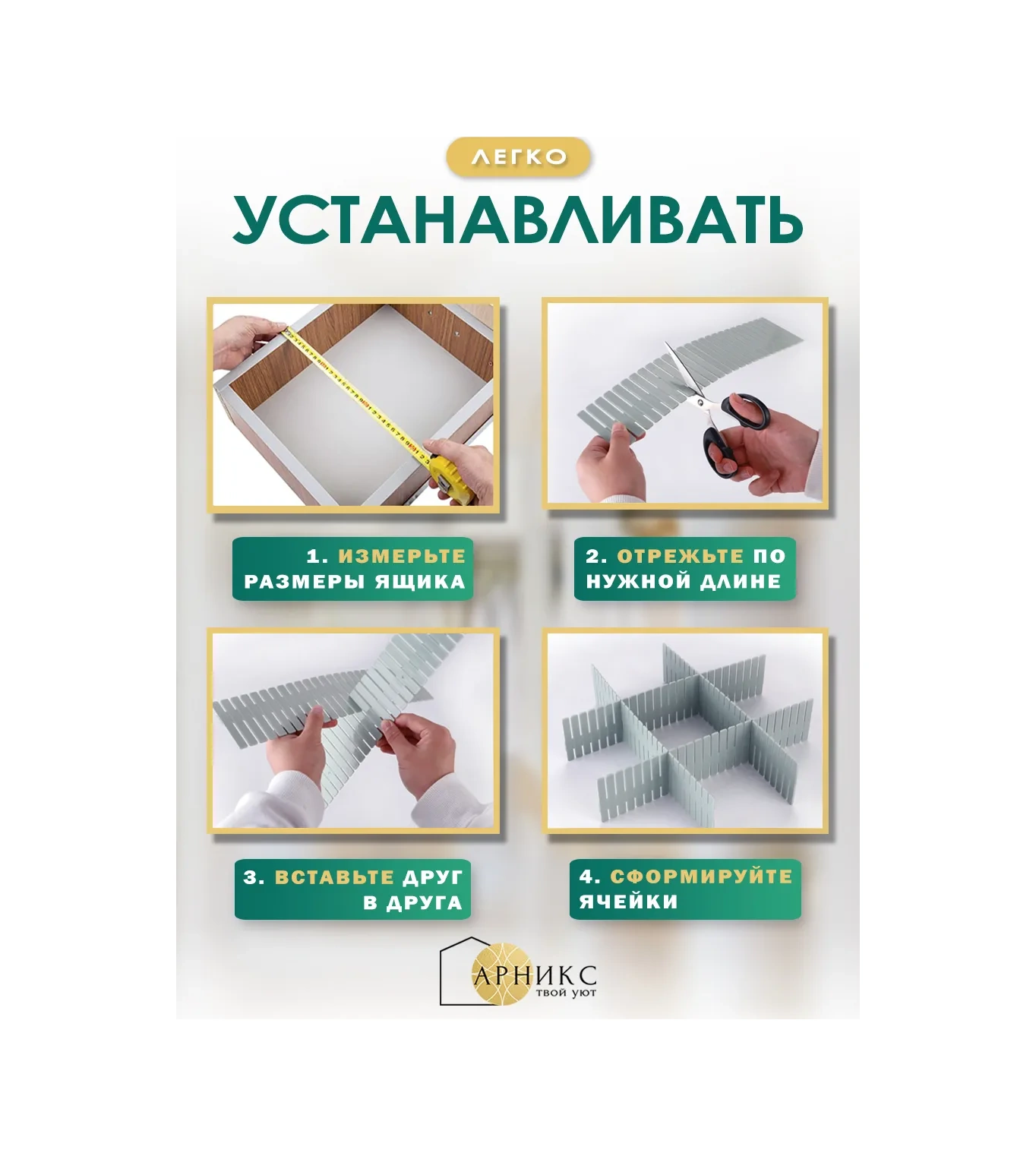 ЛЕГКО

УСТАНАВЛИВАТЬ

1. ИЗМЕРЬТЕ РАЗМЕРЫ ЯЩИКА

2. ОТРЕЖЬТЕ ПО НУЖНОЙ ДЛИНЕ

3. ВСТАВЬТЕ ДРУГ В ДРУГА

4. СФОРМИРУЙТЕ ЯЧЕЙКИ

АРНИКС
твой уют