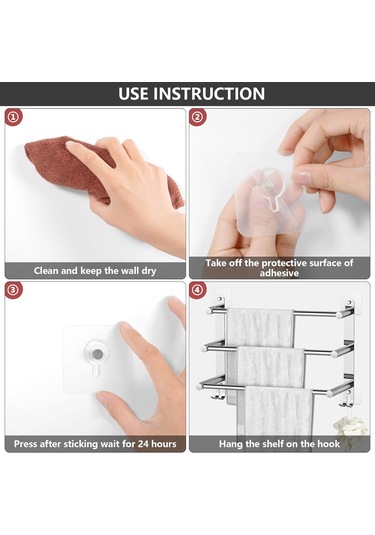 USE INSTRUCTION

①

Clean and keep the wall dry

②

Take off the protective surface of adhesive

③

Press after sticking wait for 24 hours

④

Hang the shelf on the hook