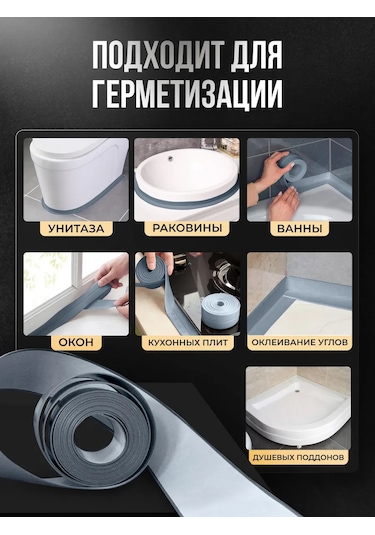 ПОДХОДИТ ДЛЯ ГЕРМЕТИЗАЦИИ

УНИТАЗА

РАКОВИНЫ

ВАННЫ

ОКОН

КУХОННЫХ ПЛИТ

ОКЛЕИВАНИЕ УГЛОВ

ДУШЕВЫХ ПОДДОНОВ