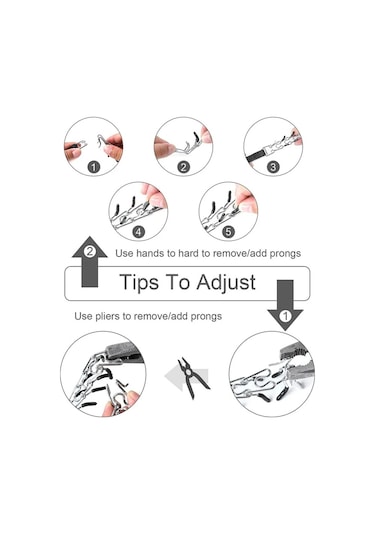 1
2
3
4
5

2 Use hands to hard to remove/add prongs

Tips To Adjust

Use pliers to remove/add prongs 1