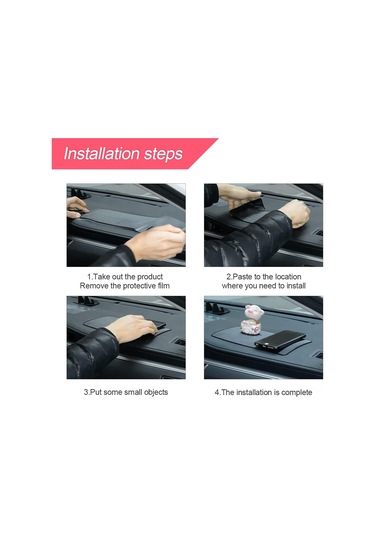 Installation steps

1.Take out the product
Remove the protective film

2.Paste to the location
where you need to install

3.Put some small objects

4.The installation is complete