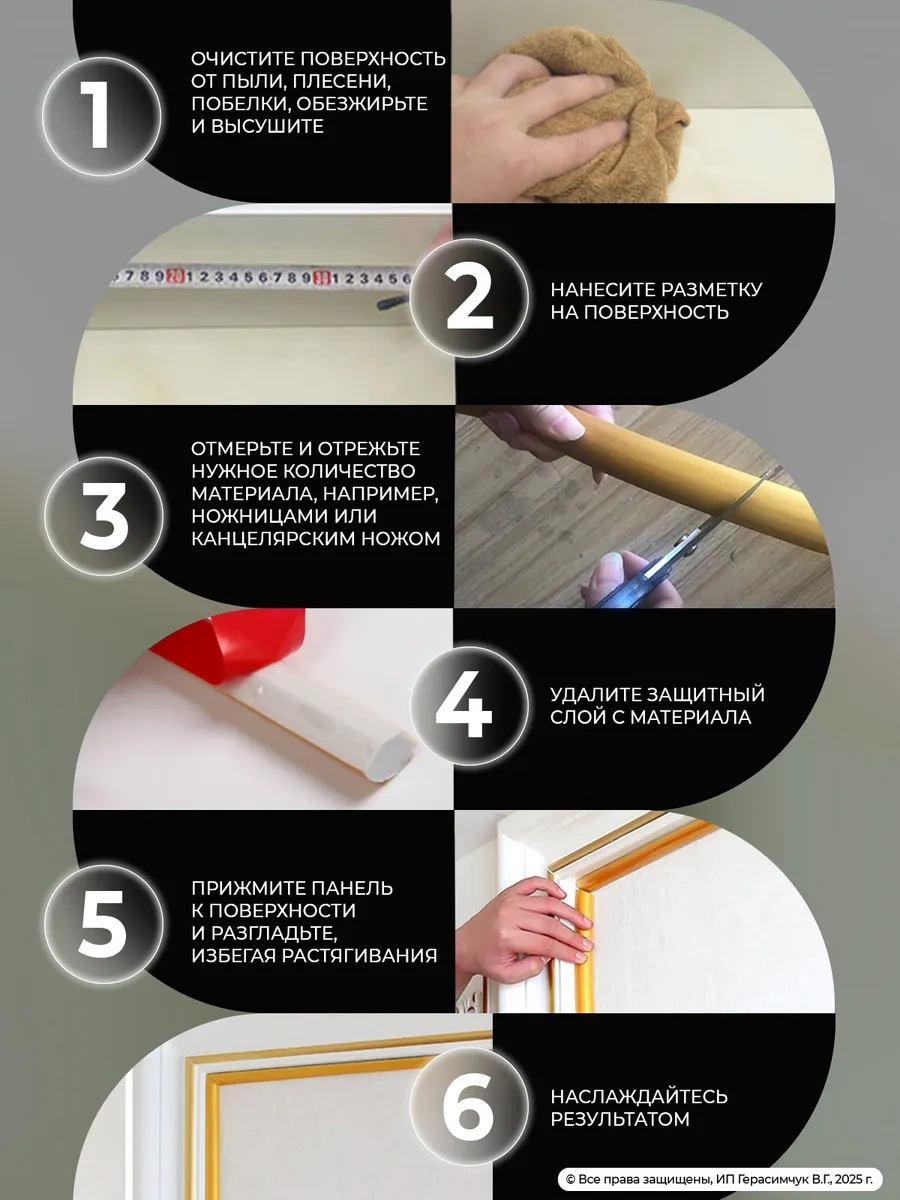 1

ОЧИСТИТЕ ПОВЕРХНОСТЬ ОТ ПЫЛИ, ПЛЕСЕНИ, ПОБЕЛКИ, ОБЕЗЖИРЬТЕ И ВЫСУШИТЕ

5 7 8 9 20 1 2 3 4 5 6 7 8 9 30 1 2 3 4 5 6

2

НАНЕСИТЕ РАЗМЕТКУ НА ПОВЕРХНОСТЬ

3

ОТМЕРЬТЕ И ОТРЕЖЬТЕ НУЖНОЕ КОЛИЧЕСТВО МАТЕРИАЛА, НАПРИМЕР, НОЖНИЦАМИ ИЛИ КАНЦЕЛЯРСКИМ НОЖОМ

4

УДАЛИТЕ ЗАЩИТНЫЙ СЛОЙ С МАТЕРИАЛА

5

ПРИЖМИТЕ ПАНЕЛЬ К ПОВЕРХНОСТИ И РАЗГЛАДЬТЕ, ИЗБЕГАЯ РАСТЯГИВАНИЯ

6

НАСЛАЖДАЙТЕСЬ РЕЗУЛЬТАТОМ

© Все права защищены, ИП Герасимчук В.Г., 2025 г.