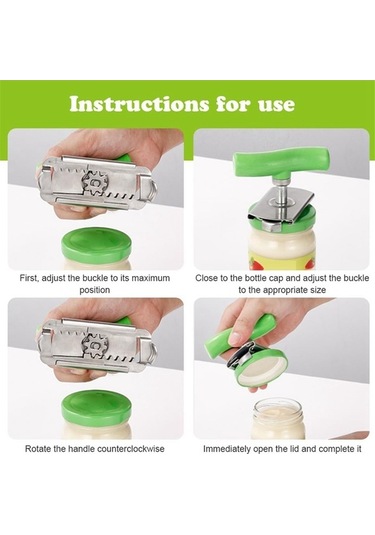 Instructions for use

First, adjust the buckle to its maximum position

Close to the bottle cap and adjust the buckle to the appropriate size

Rotate the handle counterclockwise

Immediately open the lid and complete it