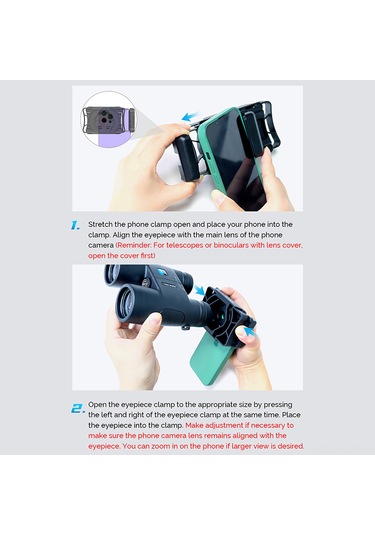 1. Stretch the phone clamp open and place your phone into the clamp. Align the eyepiece with the main lens of the phone camera (Reminder: For telescopes or binoculars with lens cover, open the cover first)

2. Open the eyepiece clamp to the appropriate size by pressing the left and right of the eyepiece clamp at the same time. Place the eyepiece into the clamp. Make adjustment if necessary to make sure the phone camera lens remains aligned with the eyepiece. You can zoom in on the phone if larger view is desired.