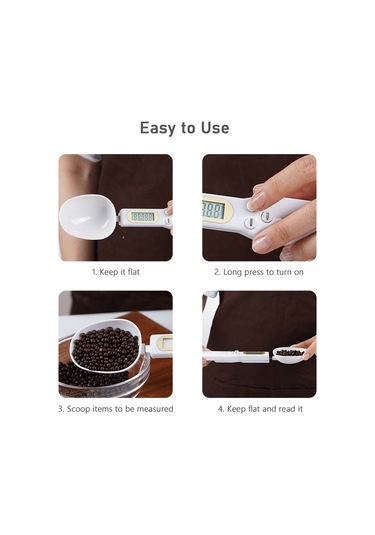 Easy to Use

1. Keep it flat

2. Long press to turn on

3. Scoop items to be measured

4. Keep flat and read it