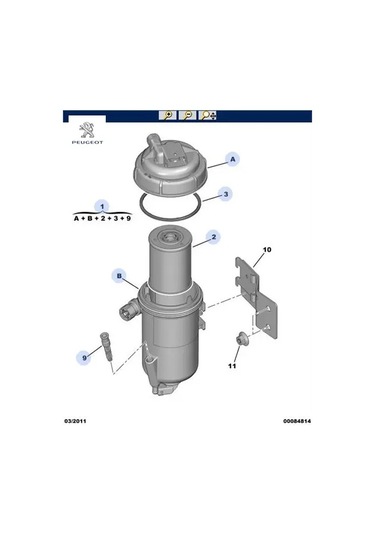 PEUGEOT

A

3

1

A + B + 2 + 3 + 9

2

10

B

9

11

03/2011

00084814