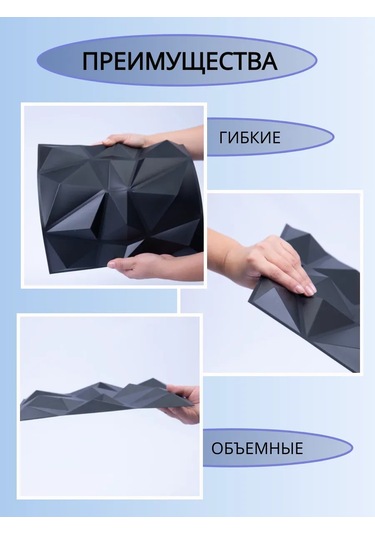 ПРЕИМУЩЕСТВА

ГИБКИЕ

ОБЪЕМНЫЕ