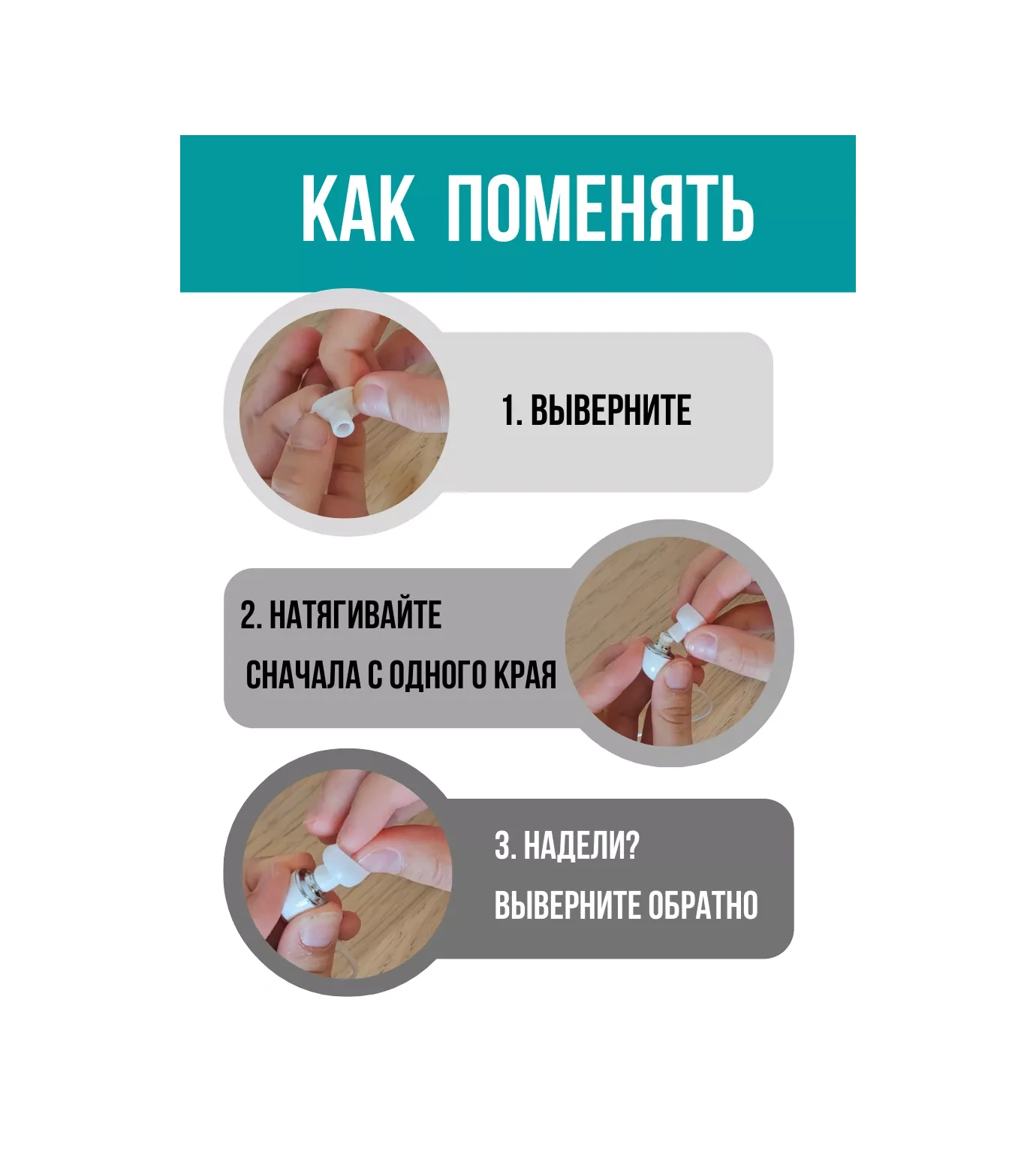 КАК ПОМЕНЯТЬ

1. ВЫВЕРНИТЕ

2. НАТЯГИВАЙТЕ СНАЧАЛА С ОДНОГО КРАЯ

3. НАДЕЛИ? ВЫВЕРНИТЕ ОБРАТНО