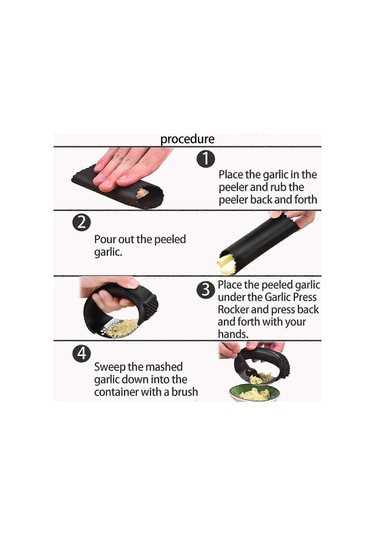 procedure

1

Place the garlic in the peeler and rub the peeler back and forth

2

Pour out the peeled garlic.

3

Place the peeled garlic under the Garlic Press Rocker and press back and forth with your hands.

4

Sweep the mashed garlic down into the container with a brush