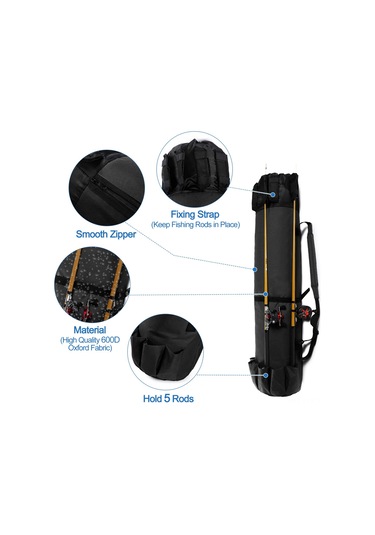 Fixing Strap
(Keep Fishing Rods in Place)

Smooth Zipper

Material
(High Quality 600D Oxford Fabric)

Hold 5 Rods