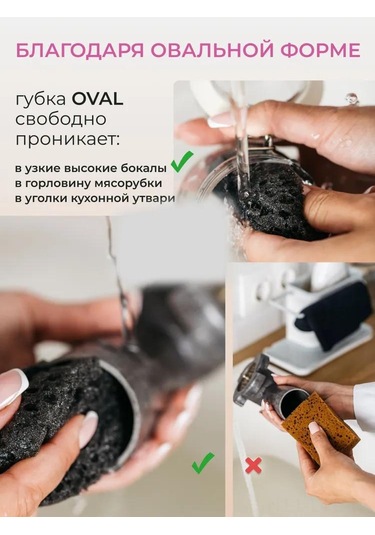 БЛАГОДАРЯ ОВАЛЬНОЙ ФОРМЕ

губка OVAL свободно проникает:

в узкие высокие бокалы
в горловину мясорубки
в уголки кухонной утвари