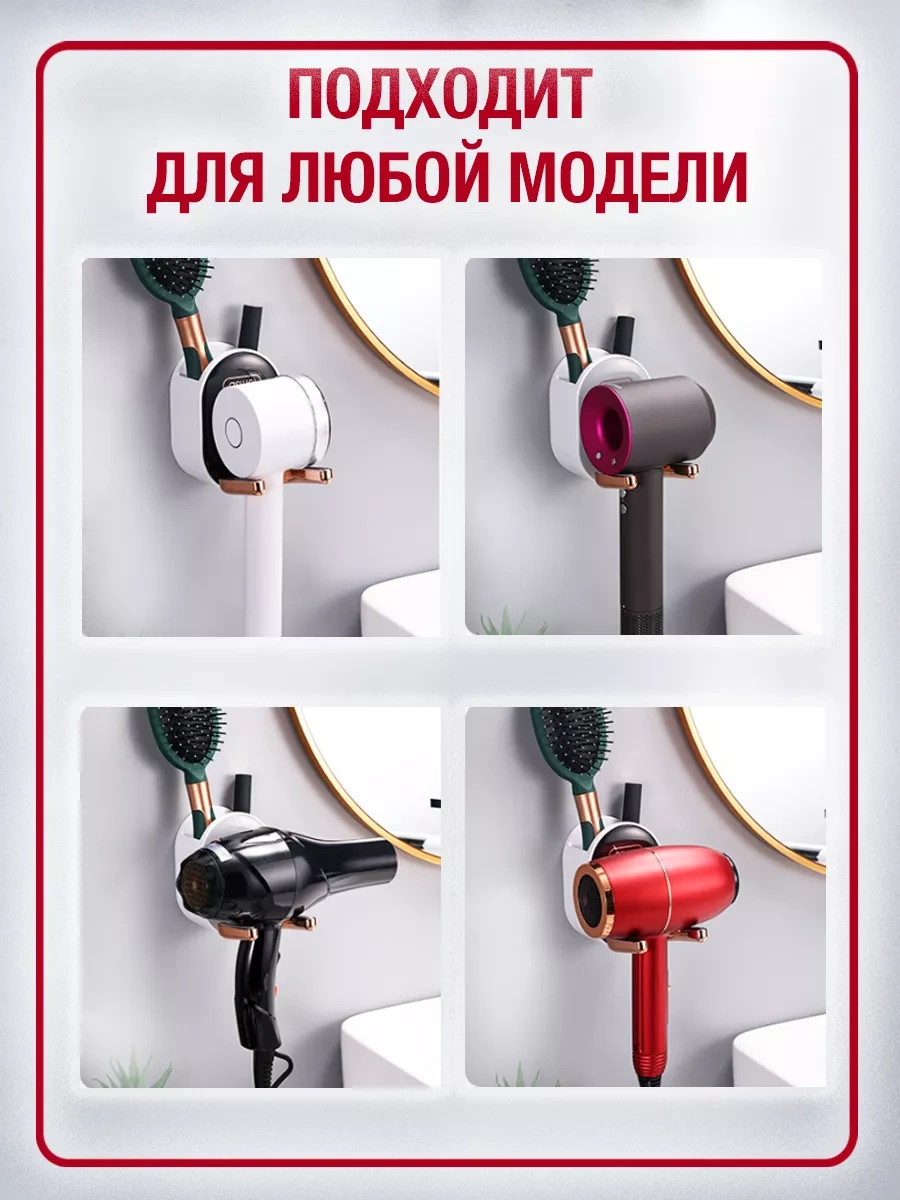 ПОДХОДИТ
ДЛЯ ЛЮБОЙ МОДЕЛИ