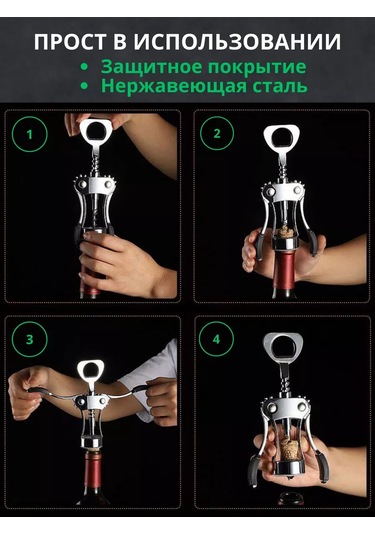 ПРОСТ В ИСПОЛЬЗОВАНИИ
• Защитное покрытие
• Нержавеющая сталь

1

2

3

4