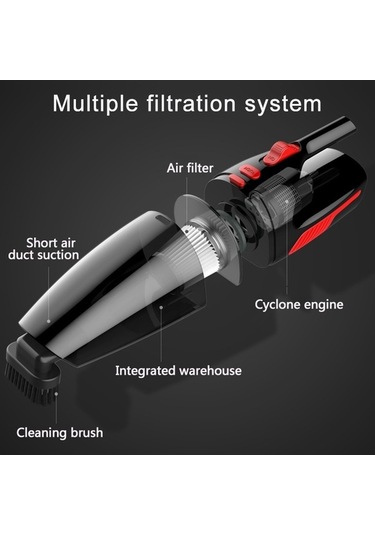 Multiple filtration system

Air filter

Short air duct suction

Cyclone engine

Integrated warehouse

Cleaning brush