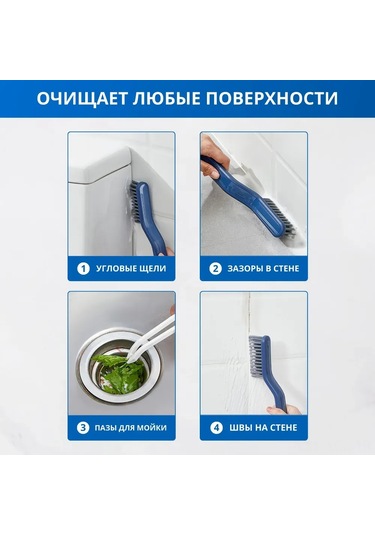 ОЧИЩАЕТ ЛЮБЫЕ ПОВЕРХНОСТИ

1 УГЛОВЫЕ ЩЕЛИ

2 ЗАЗОРЫ В СТЕНЕ

3 ПАЗЫ ДЛЯ МОЙКИ

4 ШВЫ НА СТЕНЕ