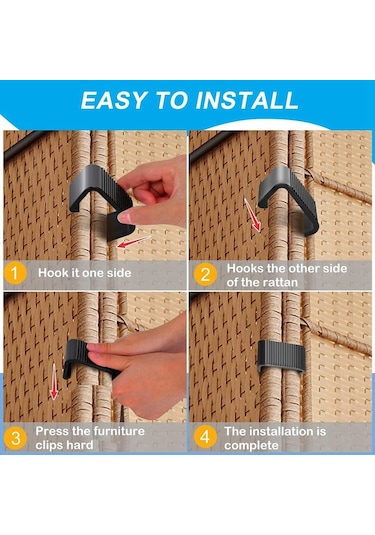 EASY TO INSTALL

1 Hook it one side

2 Hooks the other side of the rattan

3 Press the furniture clips hard

4 The installation is complete