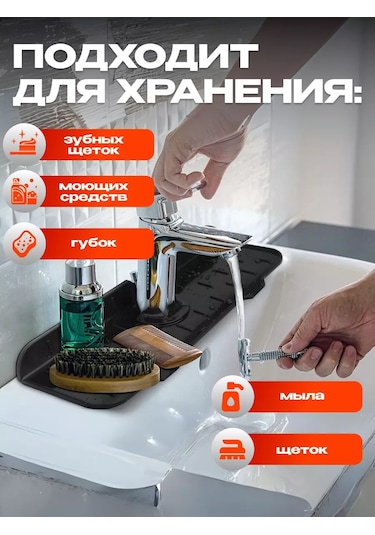 ПОДХОДИТ ДЛЯ ХРАНЕНИЯ:

зубных щеток

моющих средств

губок

мыла

щеток